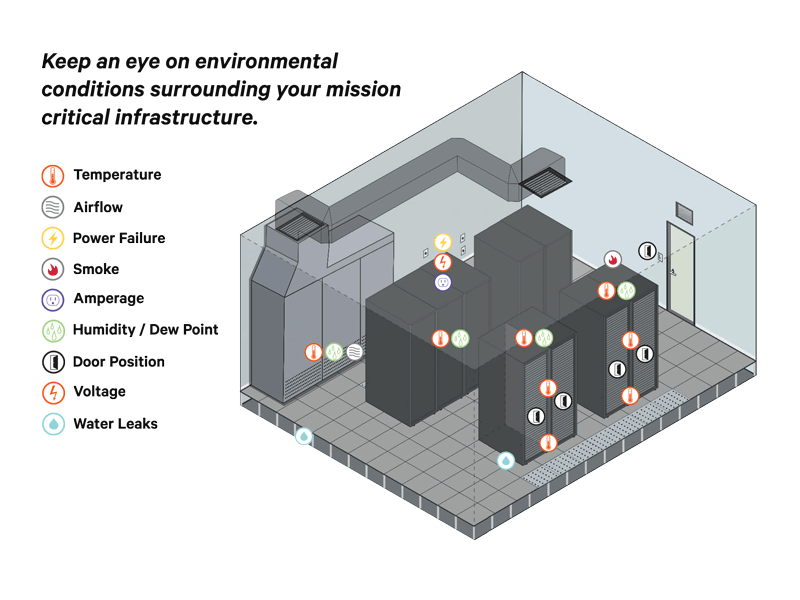 Keep an eye on environmental conditions surrounding your mission critical infrastructure.

Temperature
Airflow
Power Failure
Smoke
Amperage
Humidity / Dew Point
Door Position
Voltage
Water Leaks